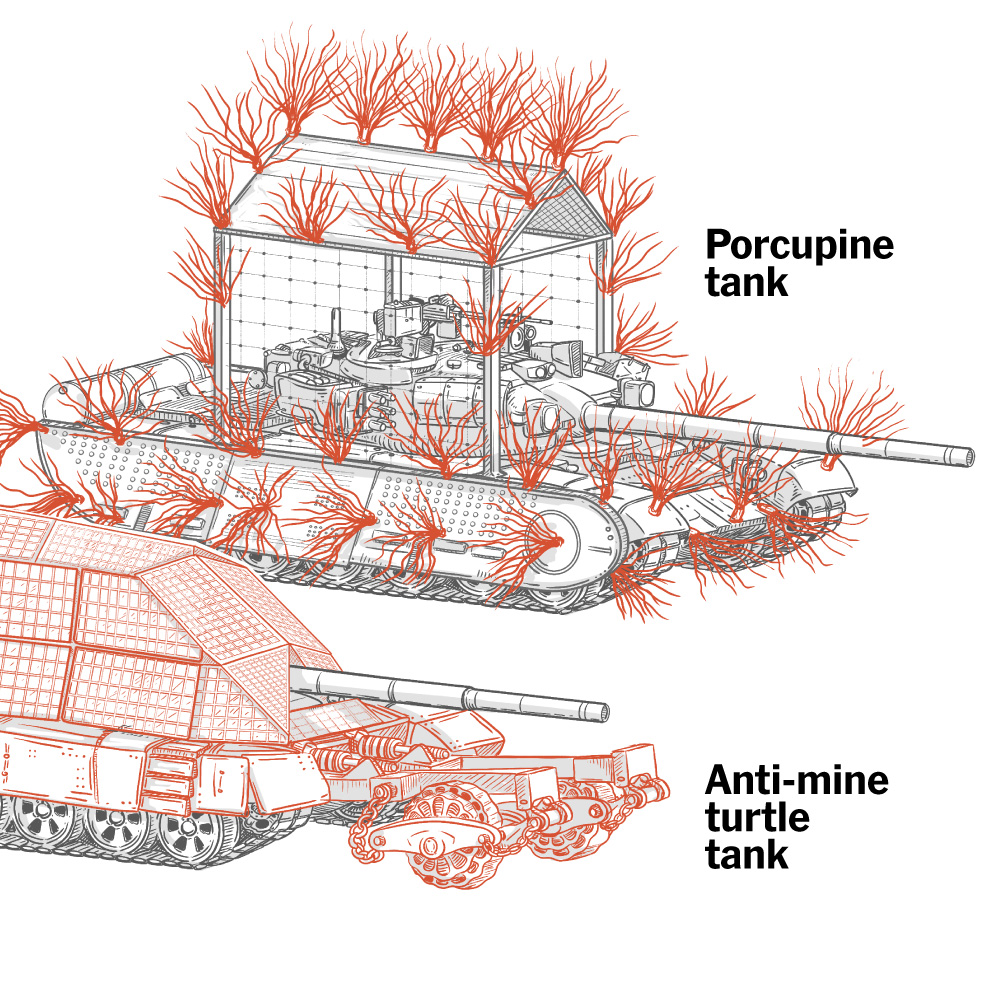 Porcupine tank

Anti-mine turtle tank