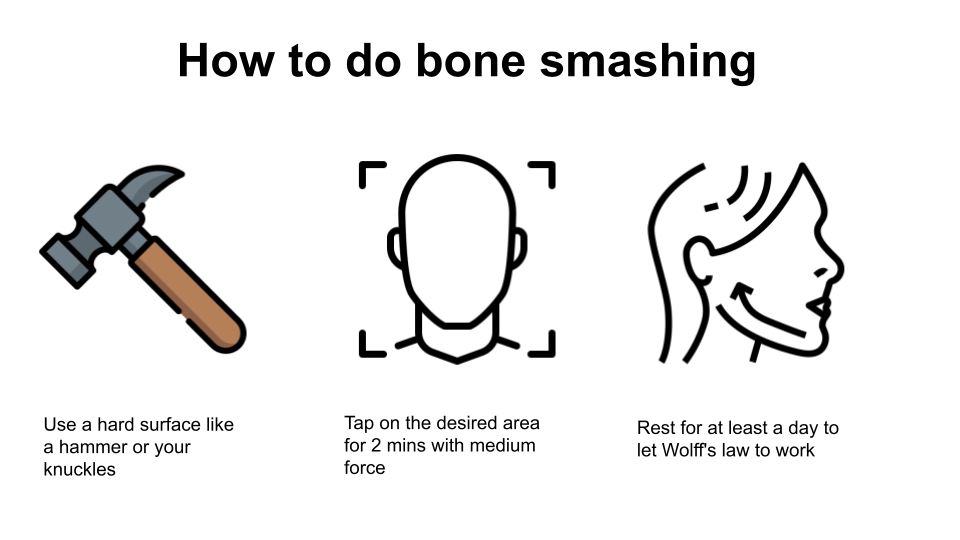 How to do bone smashing

Use a hard surface like a hammer or your knuckles

Tap on the desired area for 2 mins with medium force

Rest for at least a day to let Wolff's law to work