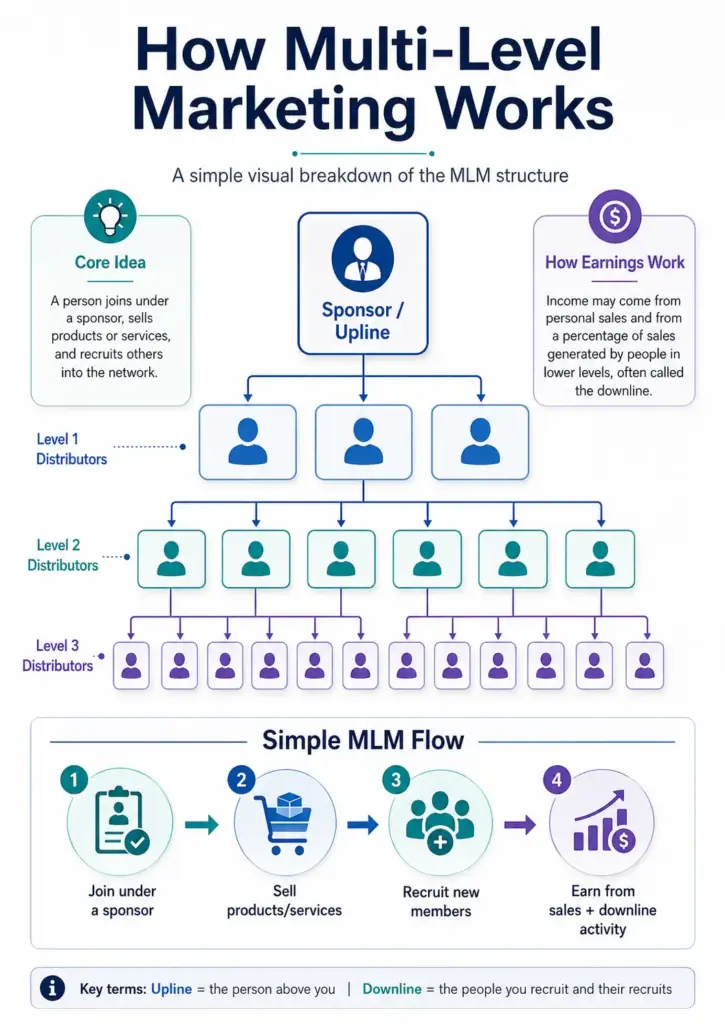 How Multi-Level Marketing Works

A simple visual breakdown of the MLM structure

Core Idea

A person joins under a sponsor, sells products or services, and recruits others into the network.

Sponsor / Upline

How Earnings Work

Income may come from personal sales and from a percentage of sales generated by people in lower levels, often called the downline.

Level 1 Distributors

Level 2 Distributors

Level 3 Distributors

Simple MLM Flow

1 Join under a sponsor

2 Sell products/services

3 Recruit new members

4 Earn from sales + downline activity

Key terms: Upline = the person above you | Downline = the people you recruit and their recruits